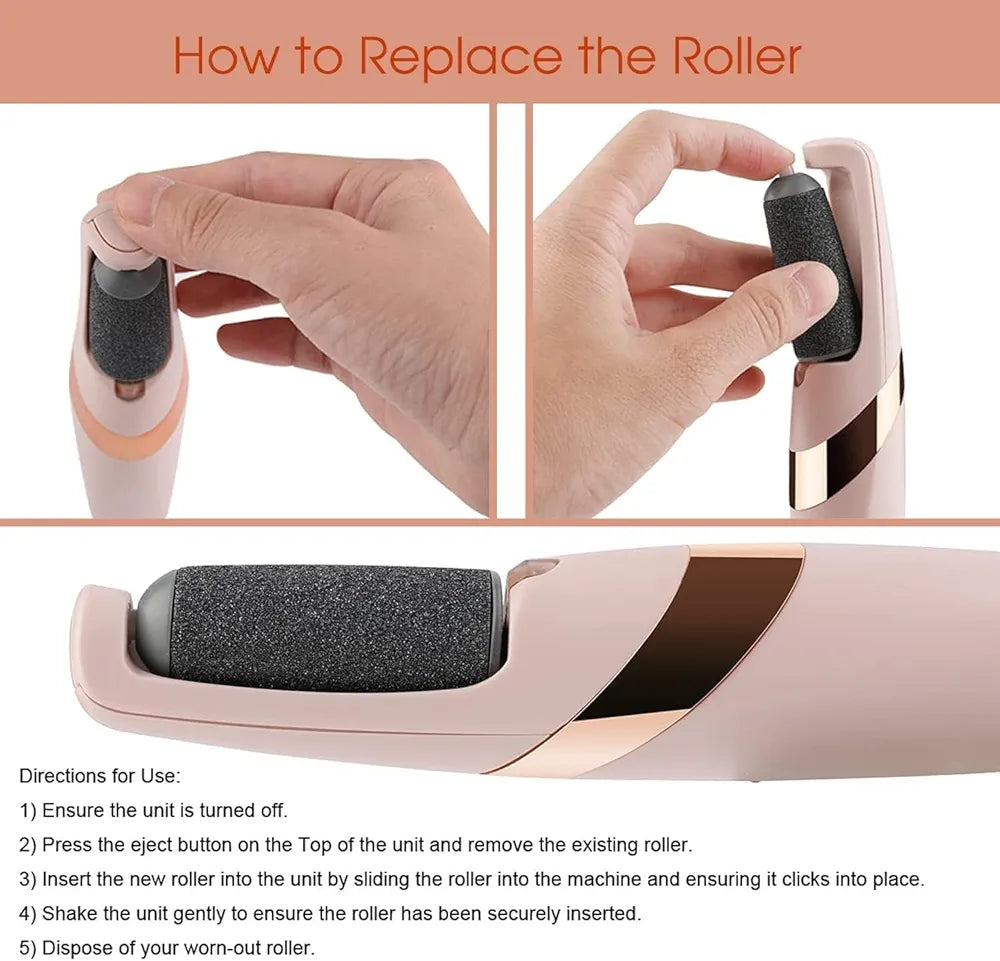 How to Replace the Roller

Directions for Use:

1) Ensure the unit is turned off.

2) Press the eject button on the Top of the unit and remove the existing roller.

3) Insert the new roller into the unit by sliding the roller into the machine and ensuring it clicks into place.

4) Shake the unit gently to ensure the roller has been securely inserted.

5) Dispose of your worn-out roller.